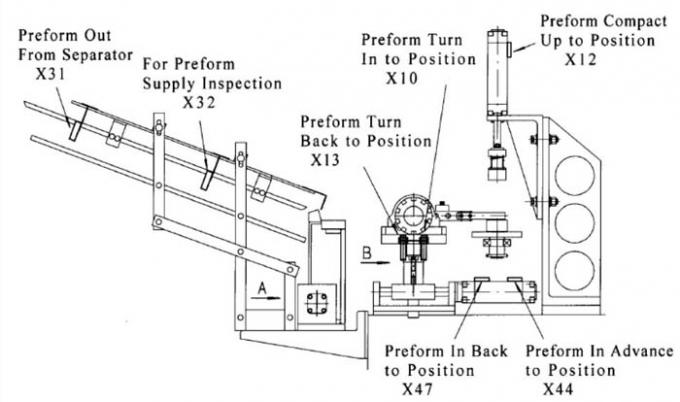 Preform Out From Separator X31

For Preform Supply Inspection X32

Preform Turn In to Position X10

Preform Compact Up to Position X12

Preform Turn Back to Position X13

A

B

Preform In Back to Position X47

Preform In Advance to Position X44