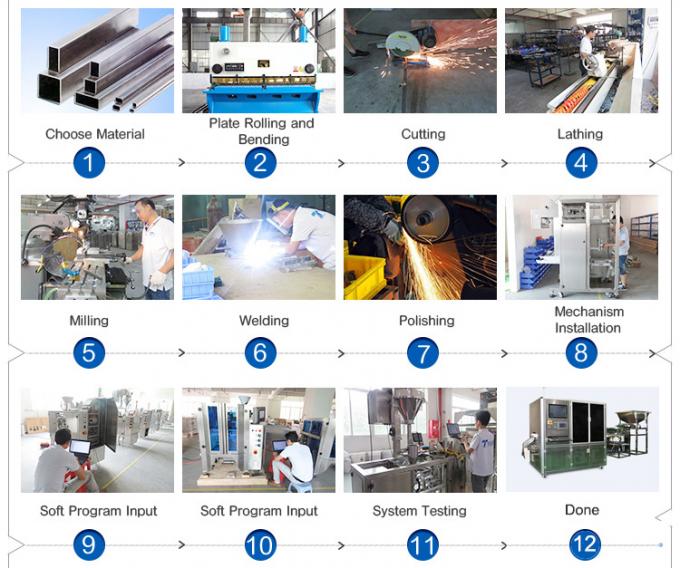 Choose Material
1

Plate Rolling and Bending
2

Cutting
3

Lathing
4

Milling
5

Welding
6

Polishing
7

Mechanism Installation
8

Soft Program Input
9

Soft Program Input
10

System Testing
11

Done
12